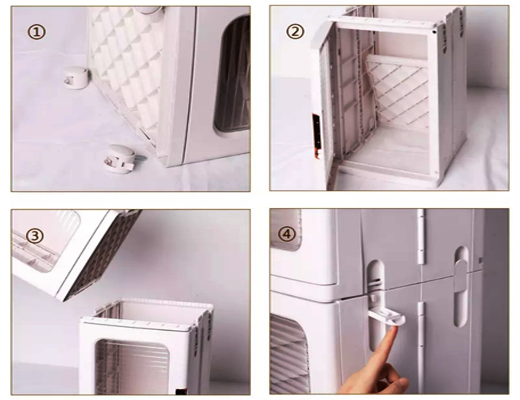 ①

②

③

④